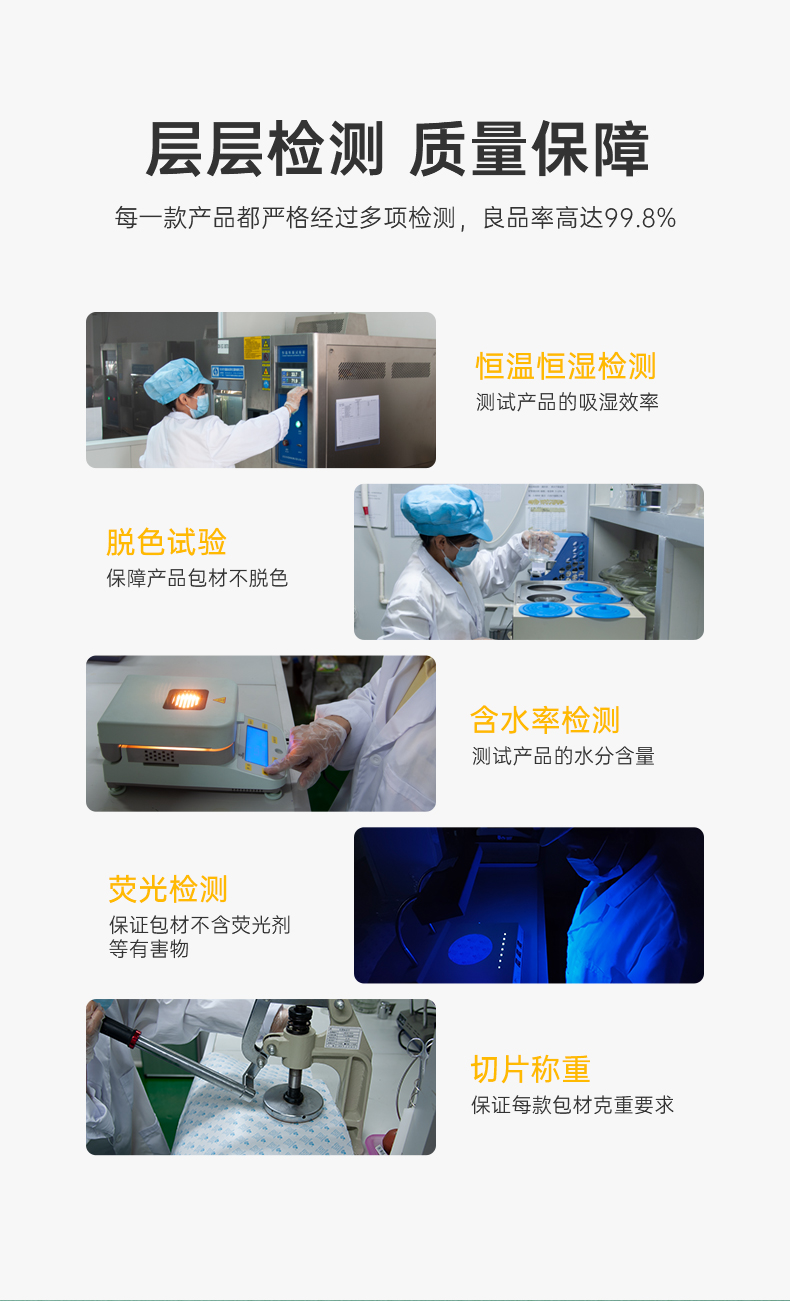 层层检测 质量保障

每一款产品都严格经过多项检测，良品率高达99.8%

恒温恒湿检测
测试产品的吸湿效率

脱色试验
保障产品包材不脱色

含水率检测
测试产品的水分含量

荧光检测
保证包材不含荧光剂等有害物

切片称重
保证每款包材克重要求